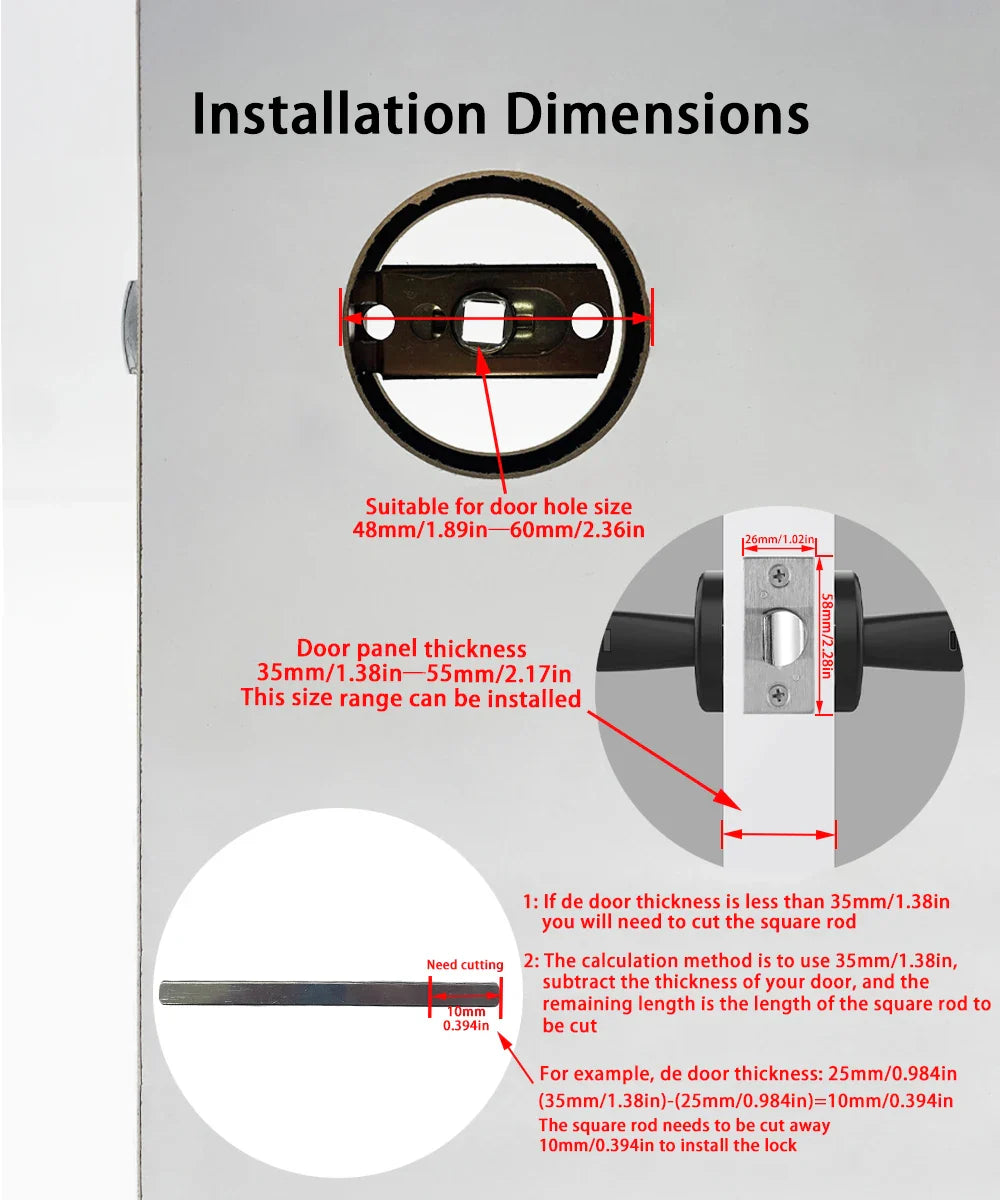 Installation Dimensions

Suitable for door hole size
48mm/1.89in—60mm/2.36in

26mm/1.02in

58mm/2.28in

Door panel thickness
35mm/1.38in—55mm/2.17in
This size range can be installed

Need cutting
10mm
0.394in

1: If de door thickness is less than 35mm/1.38in you will need to cut the square rod

2: The calculation method is to use 35mm/1.38in, subtract the thickness of your door, and the remaining length is the length of the square rod to be cut

For example, de door thickness: 25mm/0.984in
(35mm/1.38in)-(25mm/0.984in)=10mm/0.394in
The square rod needs to be cut away 10mm/0.394in to install the lock