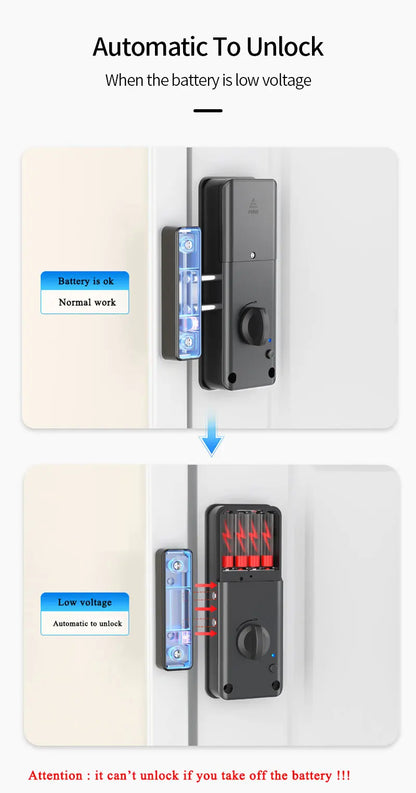 Automatic To Unlock

When the battery is low voltage

Battery is ok

Normal work

Low voltage

Automatic to unlock

Attention : it can't unlock if you take off the battery !!!