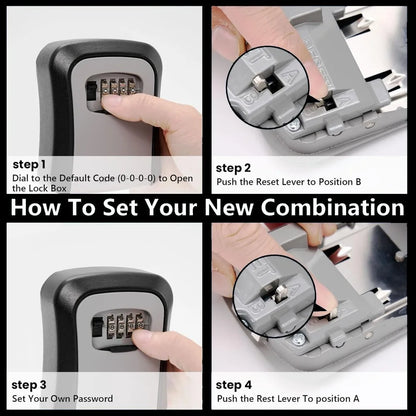 step 1
Dial to the Default Code (0-0-0-0) to Open the Lock Box

step 2
Push the Reset Lever to Position B

How To Set Your New Combination

step 3
Set Your Own Password

step 4
Push the Rest Lever To position A