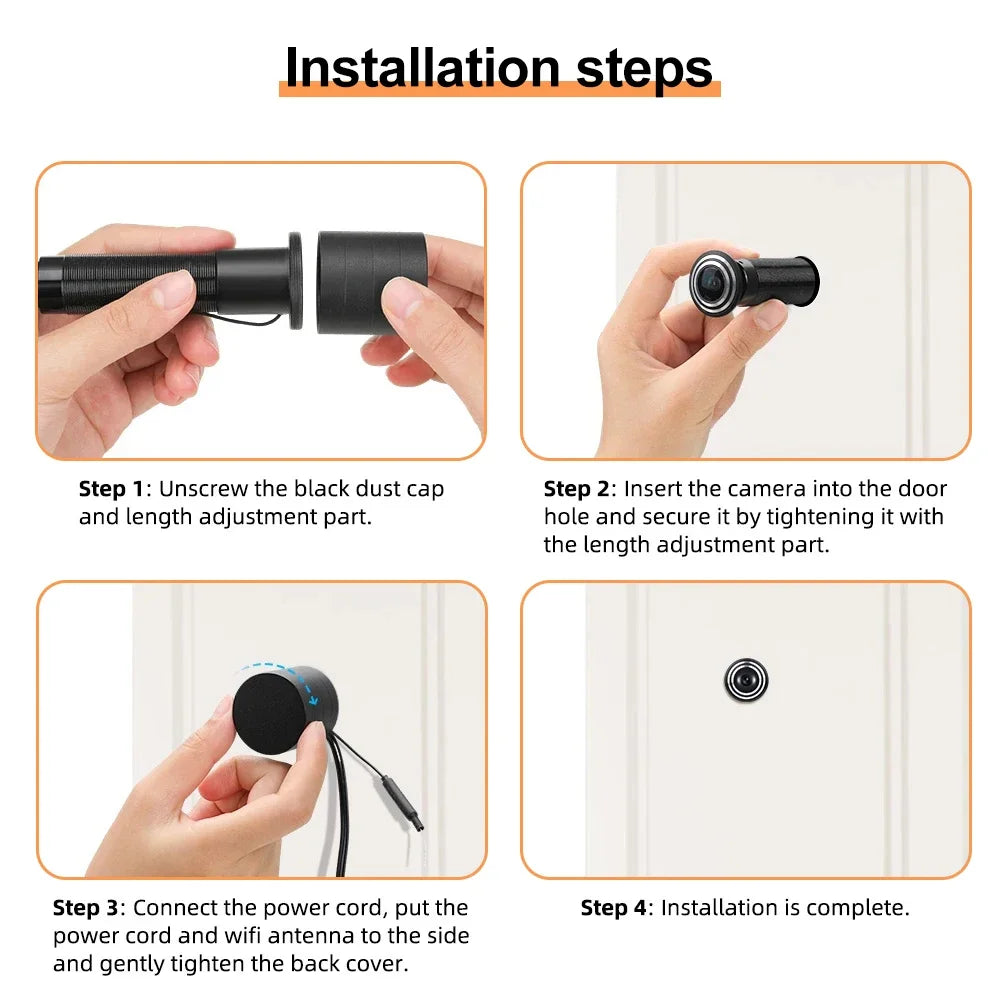 Installation steps

Step 1: Unscrew the black dust cap and length adjustment part.

Step 2: Insert the camera into the door hole and secure it by tightening it with the length adjustment part.

Step 3: Connect the power cord, put the power cord and wifi antenna to the side and gently tighten the back cover.

Step 4: Installation is complete.