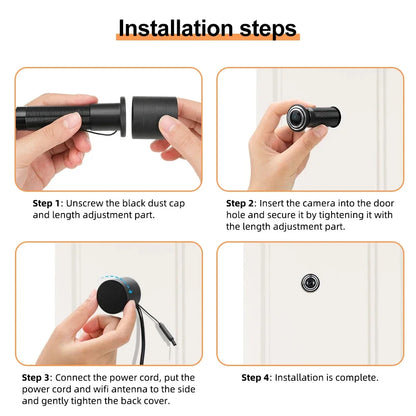 Installation steps

Step 1: Unscrew the black dust cap and length adjustment part.

Step 2: Insert the camera into the door hole and secure it by tightening it with the length adjustment part.

Step 3: Connect the power cord, put the power cord and wifi antenna to the side and gently tighten the back cover.

Step 4: Installation is complete.