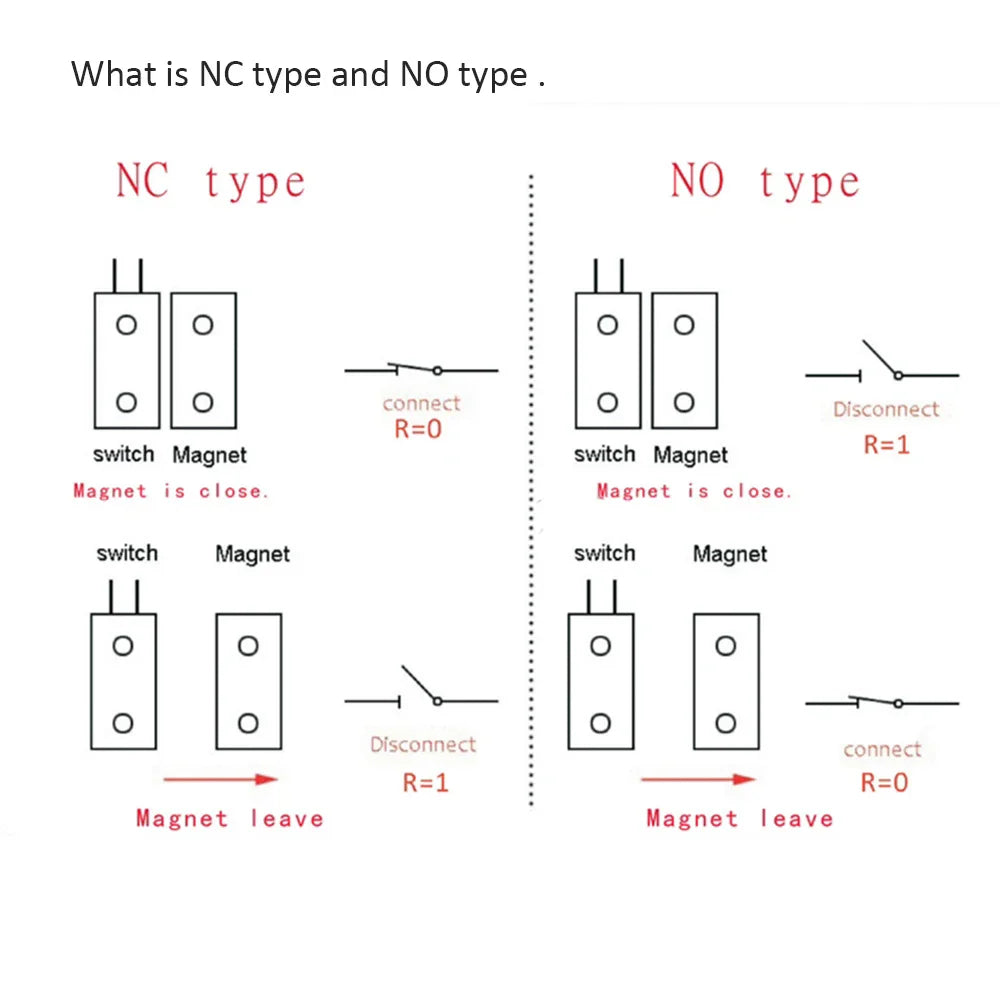 What is NC type and NO type .

NC type

switch Magnet

connect
R=0

Magnet is close.

switch Magnet

Disconnect
R=1

Magnet leave

NO type

switch Magnet

Disconnect
R=1

Magnet is close.

switch Magnet

connect
R=0

Magnet leave