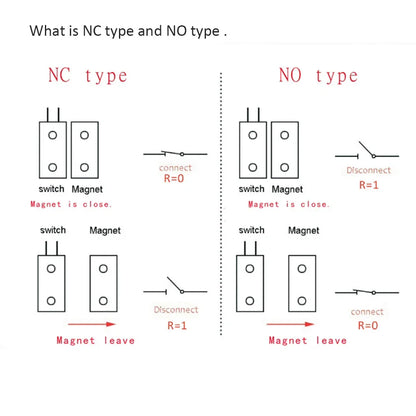 What is NC type and NO type .

NC type

switch Magnet

connect
R=0

Magnet is close.

switch Magnet

Disconnect
R=1

Magnet leave

NO type

switch Magnet

Disconnect
R=1

Magnet is close.

switch Magnet

connect
R=0

Magnet leave